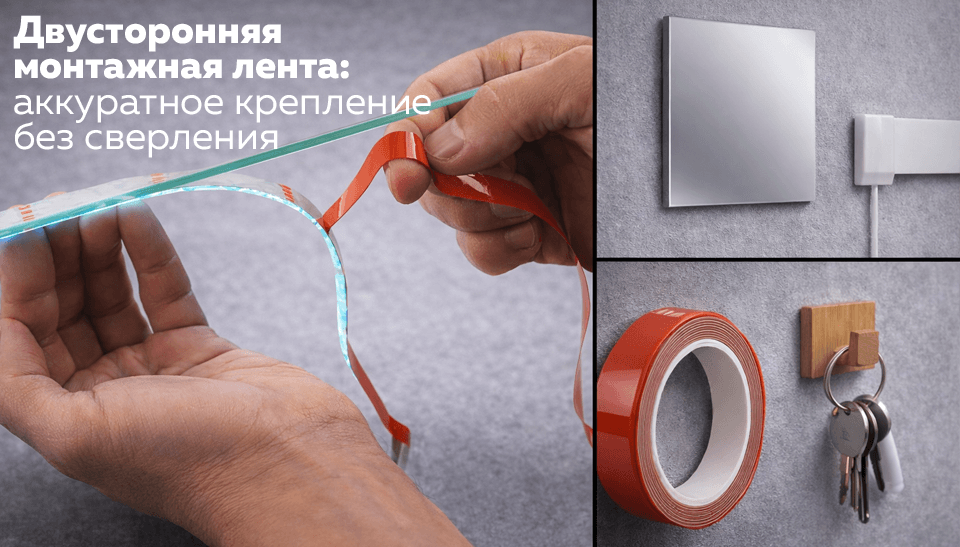 Двусторонняя монтажная лента: аккуратное крепление без сверления